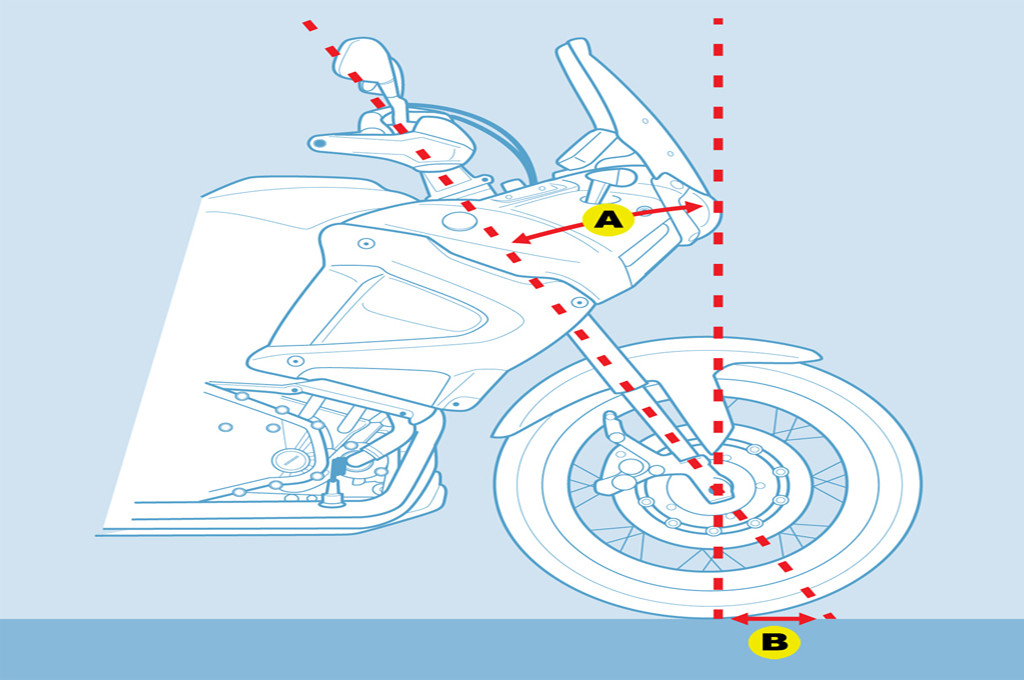 A
B