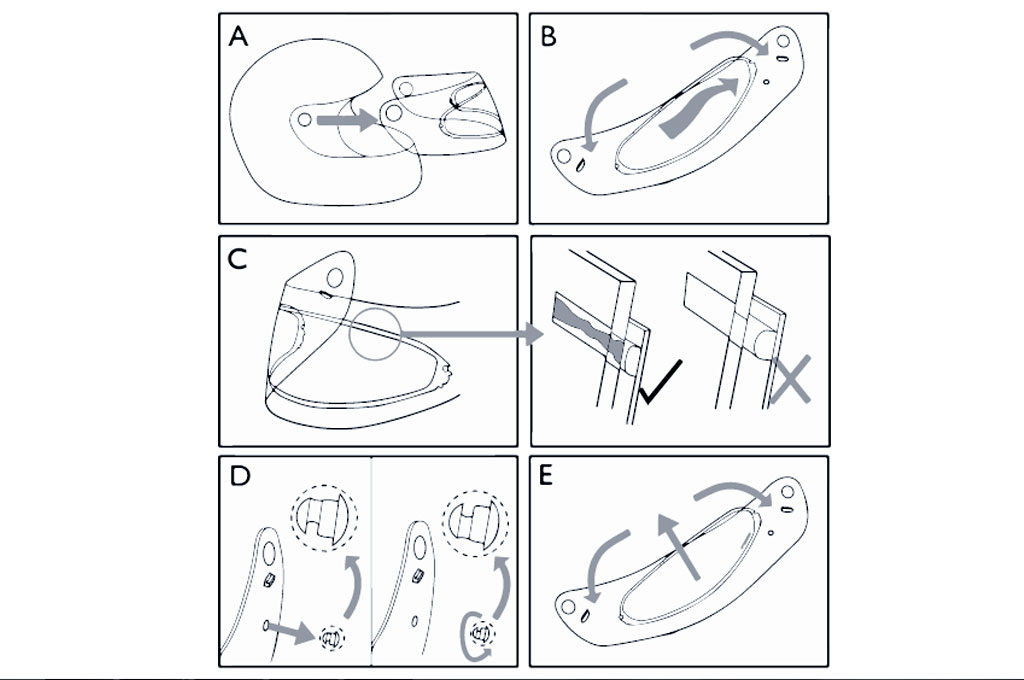 A

B

C

D

E