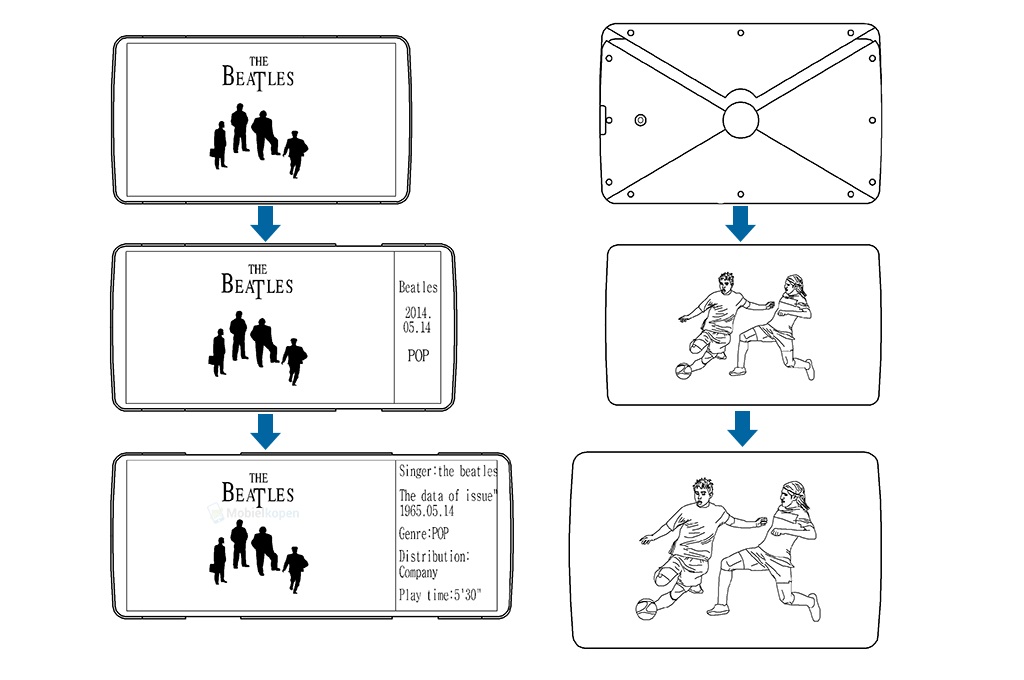 THE
BEATLES

THE
BEATLES

Beatles

2014.
05.14

POP

THE
BEATLES

Mobielkopen

Singer:the beatles

The data of issue"
1965.05.14

Genre:POP

Distribution:
Company

Play time:5'30"