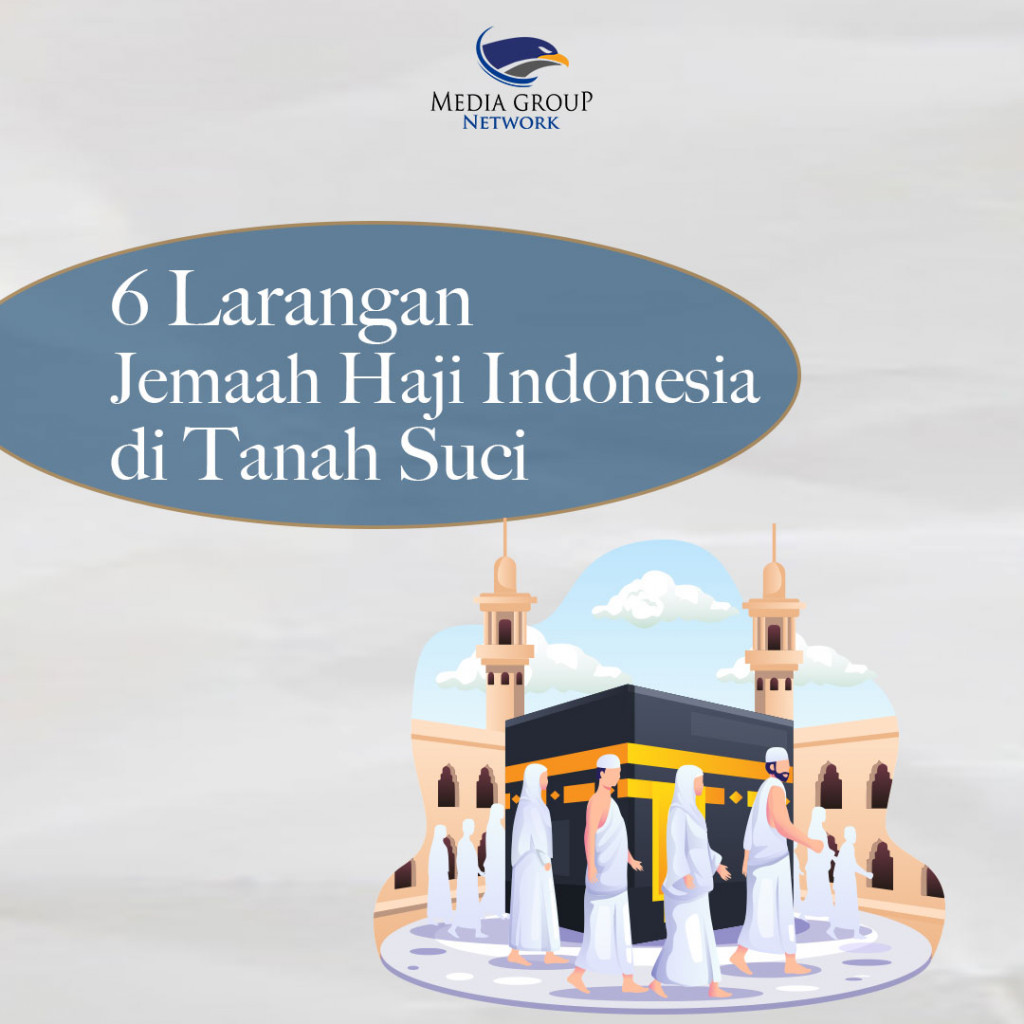 MEDIA GROUP
NETWORK

6 Larangan
Jemaah Haji Indonesia
di Tanah Suci