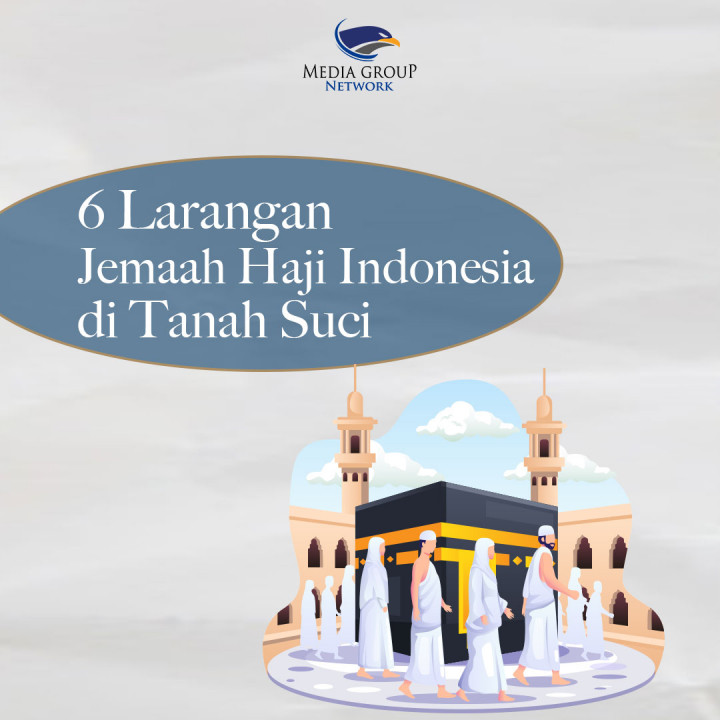 MEDIA GROUP
NETWORK

6 Larangan
Jemaah Haji Indonesia
di Tanah Suci