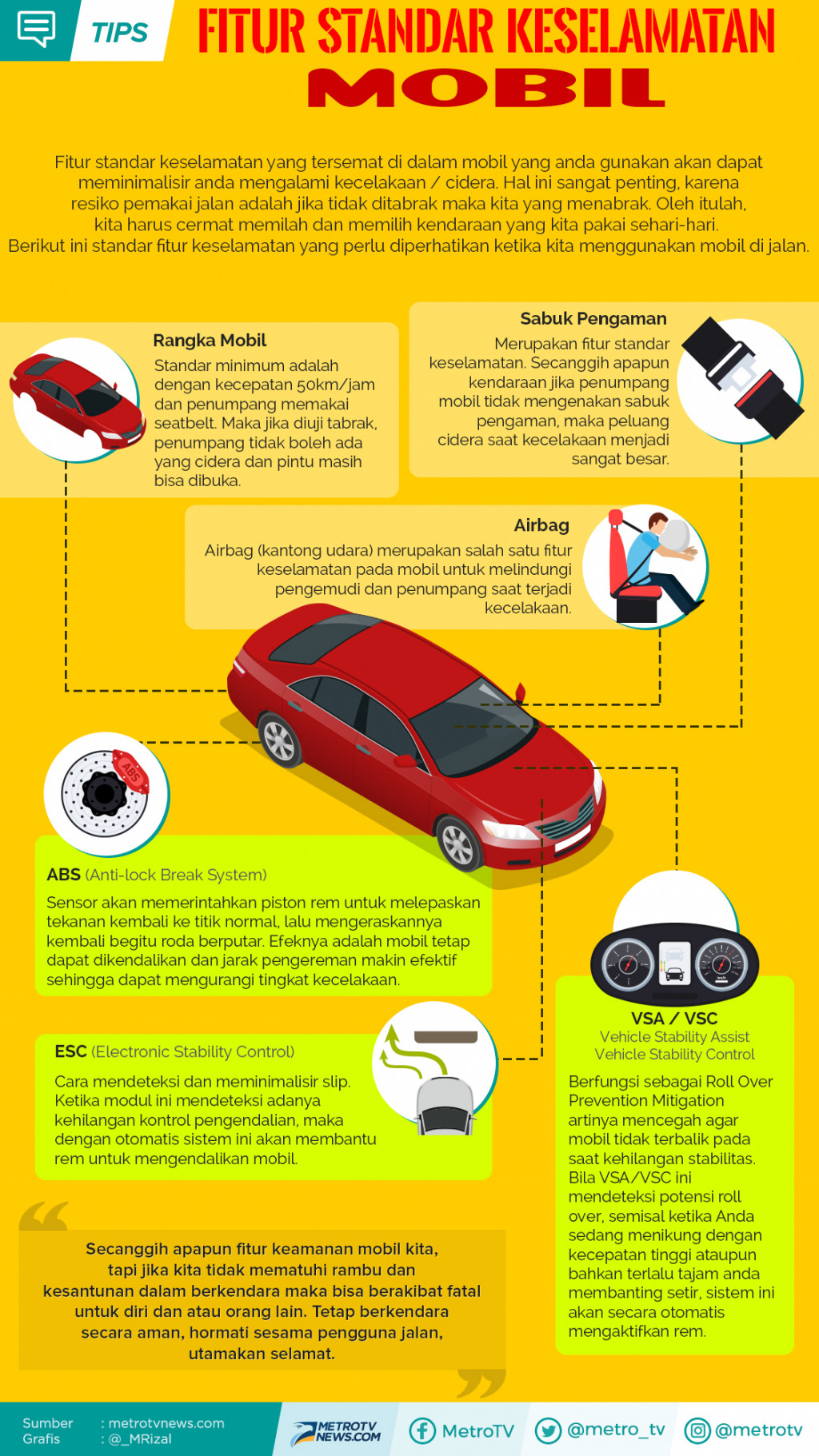 TIPS

FITUR STANDAR KESELAMATAN MOBIL

Fitur standar keselamatan yang tersemat di dalam mobil yang anda gunakan akan dapat meminimalisir anda mengalami kecelakaan / cidera. Hal ini sangat penting, karena resiko pemakai jalan adalah jika tidak ditabrak maka kita yang menabrak. Oleh itulah, kita harus cermat memilah dan memilih kendaraan yang kita pakai sehari-hari. Berikut ini standar fitur keselamatan yang perlu diperhatikan ketika kita menggunakan mobil di jalan.

Rangka Mobil
Standar minimum adalah dengan kecepatan 50km/jam dan penumpang memakai seatbelt. Maka jika diuji tabrak, penumpang tidak boleh ada yang cidera dan pintu masih bisa dibuka.

Sabuk Pengaman
Merupakan fitur standar keselamatan. Secanggih apapun kendaraan jika penumpang mobil tidak mengenakan sabuk pengaman, maka peluang cidera saat kecelakaan menjadi sangat besar.

Airbag
Airbag (kantong udara) merupakan salah satu fitur keselamatan pada mobil untuk melindungi pengemudi dan penumpang saat terjadi kecelakaan.

ABS

ABS (Anti-lock Break System)
Sensor akan memerintahkan piston rem untuk melepaskan tekanan kembali ke titik normal, lalu mengeraskannya kembali begitu roda berputar. Efeknya adalah mobil tetap dapat dikendalikan dan jarak pengereman makin efektif sehingga dapat mengurangi tingkat kecelakaan.

ESC (Electronic Stability Control)
Cara mendeteksi dan meminimalisir slip. Ketika modul ini mendeteksi adanya kehilangan kontrol pengendalian, maka dengan otomatis sistem ini akan membantu rem untuk mengendalikan mobil.

VSA / VSC
Vehicle Stability Assist
Vehicle Stability Control
Berfungsi sebagai Roll Over Prevention Mitigation artinya mencegah agar mobil tidak terbalik pada saat kehilangan stabilitas. Bila VSA/VSC ini mendeteksi potensi roll over, semisal ketika Anda sedang menikung dengan kecepatan tinggi ataupun bahkan terlalu tajam anda membanting setir, sistem ini akan secara otomatis mengaktifkan rem.

Secanggih apapun fitur keamanan mobil kita, tapi jika kita tidak mematuhi rambu dan kesantunan dalam berkendara maka bisa berakibat fatal untuk diri dan atau orang lain. Tetap berkendara secara aman, hormati sesama pengguna jalan, utamakan selamat.

Sumber : metrotvnews.com
Grafis : @_MRizal

METROTV NEWS.COM
MetroTV
@metro_tv
@metrotv