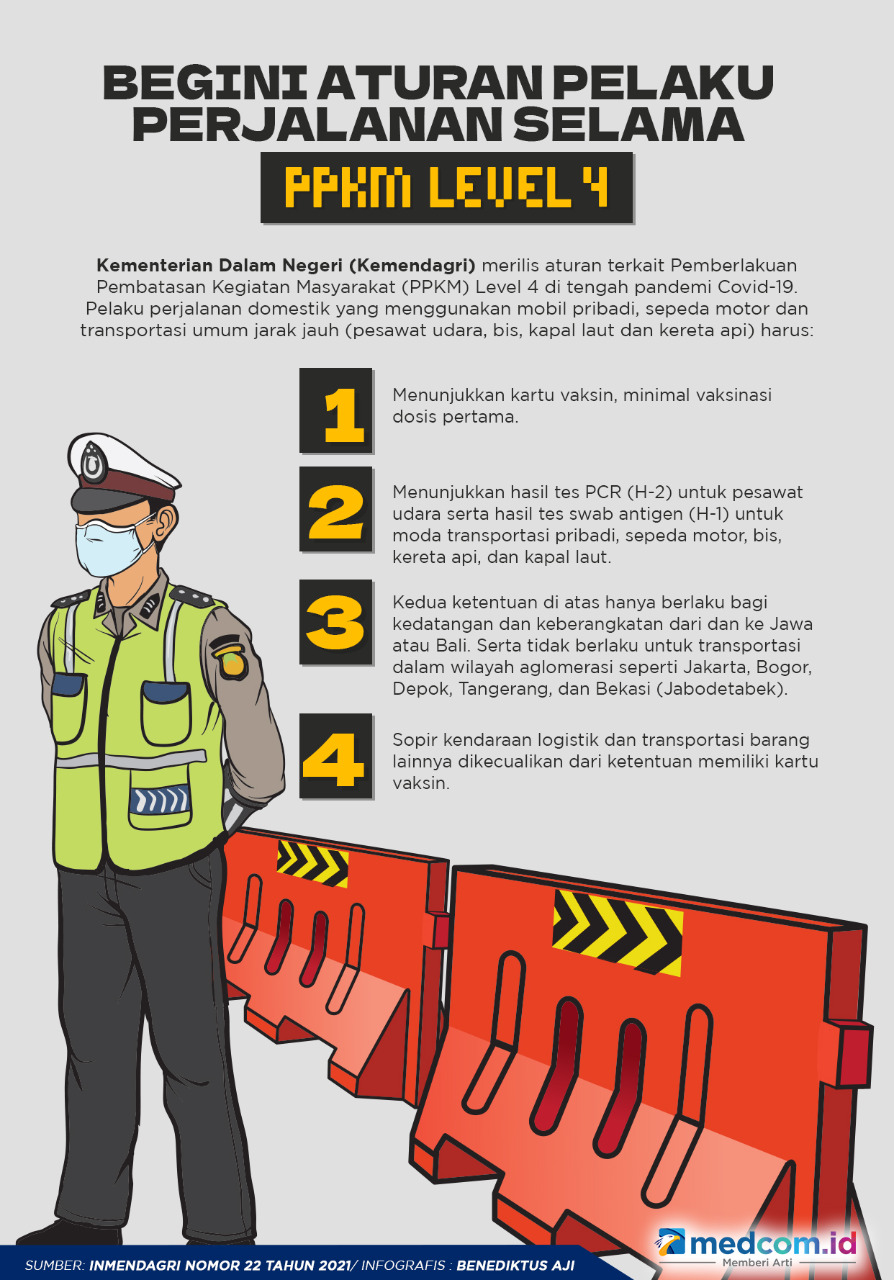 BEGINI ATURAN PELAKU PERJALANAN SELAMA

PPKM LEVEL 4

Kementerian Dalam Negeri (Kemendagri) merilis aturan terkait Pemberlakuan Pembatasan Kegiatan Masyarakat (PPKM) Level 4 di tengah pandemi Covid-19. Pelaku perjalanan domestik yang menggunakan mobil pribadi, sepeda motor dan transportasi umum jarak jauh (pesawat udara, bis, kapal laut dan kereta api) harus:

1

Menunjukkan kartu vaksin, minimal vaksinasi dosis pertama.

2

Menunjukkan hasil tes PCR (H-2) untuk pesawat udara serta hasil tes swab antigen (H-1) untuk moda transportasi pribadi, sepeda motor, bis, kereta api, dan kapal laut.

3

Kedua ketentuan di atas hanya berlaku bagi kedatangan dan keberangkatan dari dan ke Jawa atau Bali. Serta tidak berlaku untuk transportasi dalam wilayah aglomerasi seperti Jakarta, Bogor, Depok, Tangerang, dan Bekasi (Jabodetabek).

4

Sopir kendaraan logistik dan transportasi barang lainnya dikecualikan dari ketentuan memiliki kartu vaksin.

SUMBER: INMENDAGRI NOMOR 22 TAHUN 2021/ INFOGRAFIS : BENEDIKTUS AJI

medcom.id
Memberi Arti