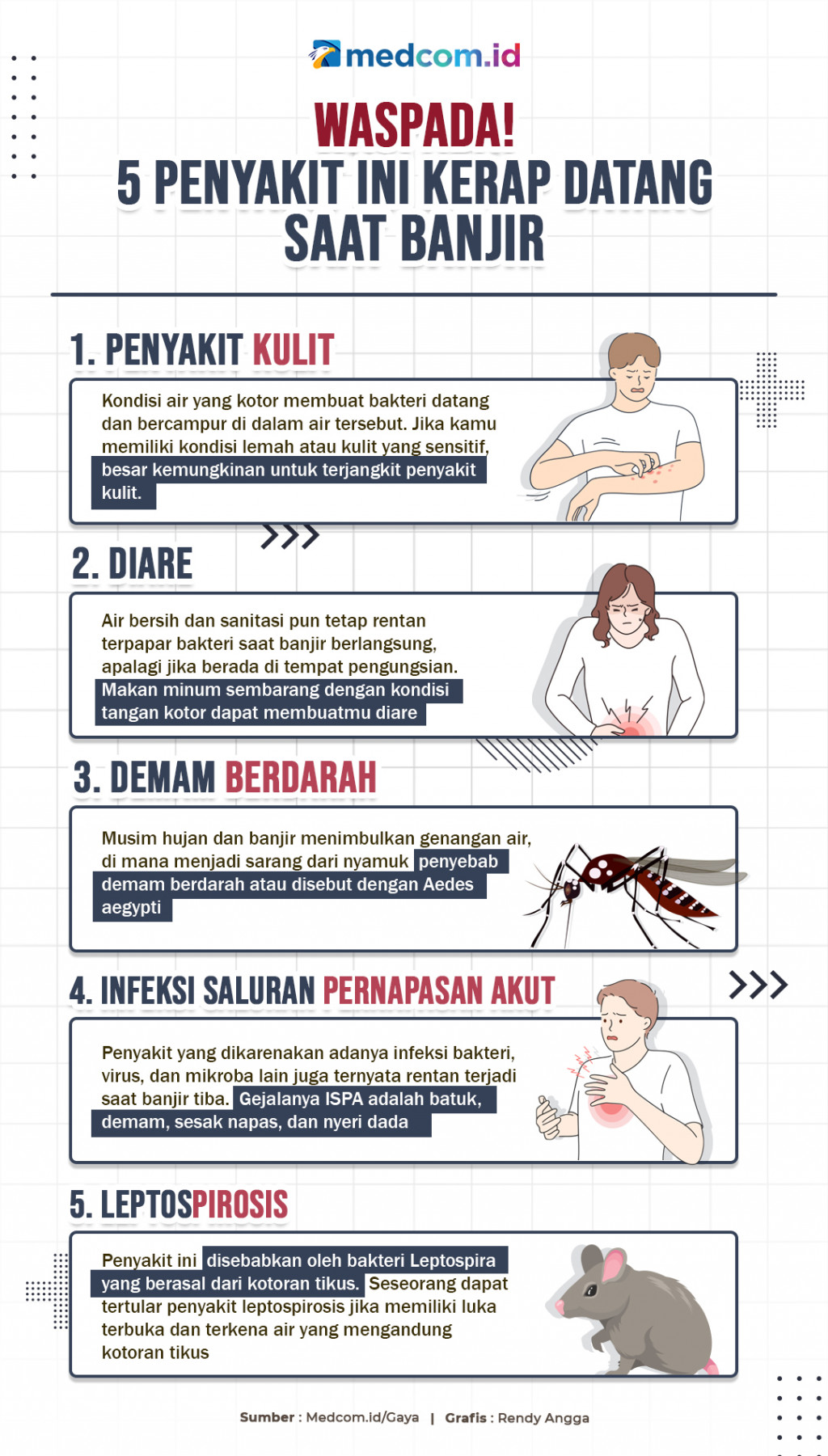 medcom.id

WASPADA!
5 PENYAKIT INI KERAP DATANG SAAT BANJIR

1. PENYAKIT KULIT

Kondisi air yang kotor membuat bakteri datang dan bercampur di dalam air tersebut. Jika kamu memiliki kondisi lemah atau kulit yang sensitif, besar kemungkinan untuk terjangkit penyakit kulit.

2. DIARE

Air bersih dan sanitasi pun tetap rentan terpapar bakteri saat banjir berlangsung, apalagi jika berada di tempat pengungsian. Makan minum sembarang dengan kondisi tangan kotor dapat membuatmu diare

3. DEMAM BERDARAH

Musim hujan dan banjir menimbulkan genangan air, di mana menjadi sarang dari nyamuk penyebab demam berdarah atau disebut dengan Aedes aegypti

4. INFEKSI SALURAN PERNAPASAN AKUT

Penyakit yang dikarenakan adanya infeksi bakteri, virus, dan mikroba lain juga ternyata rentan terjadi saat banjir tiba. Gejalanya ISPA adalah batuk, demam, sesak napas, dan nyeri dada

5. LEPTOSPIROSIS

Penyakit ini disebabkan oleh bakteri Leptospira yang berasal dari kotoran tikus. Seseorang dapat tertular penyakit leptospirosis jika memiliki luka terbuka dan terkena air yang mengandung kotoran tikus

Sumber : Medcom.id/Gaya | Grafis : Rendy Angga