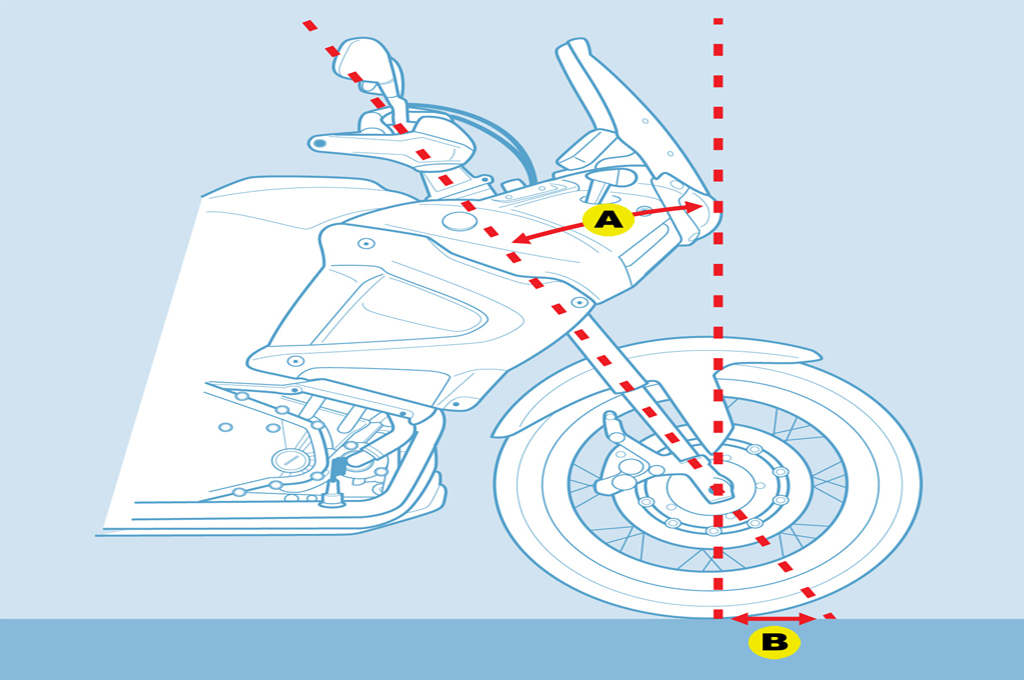 A

B