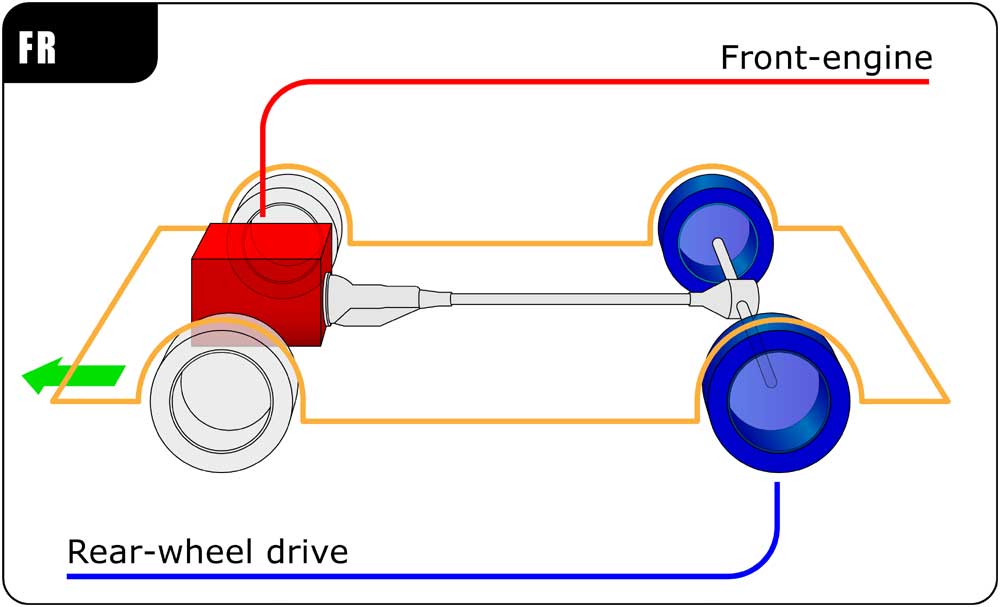 FR

Front-engine

Rear-wheel drive