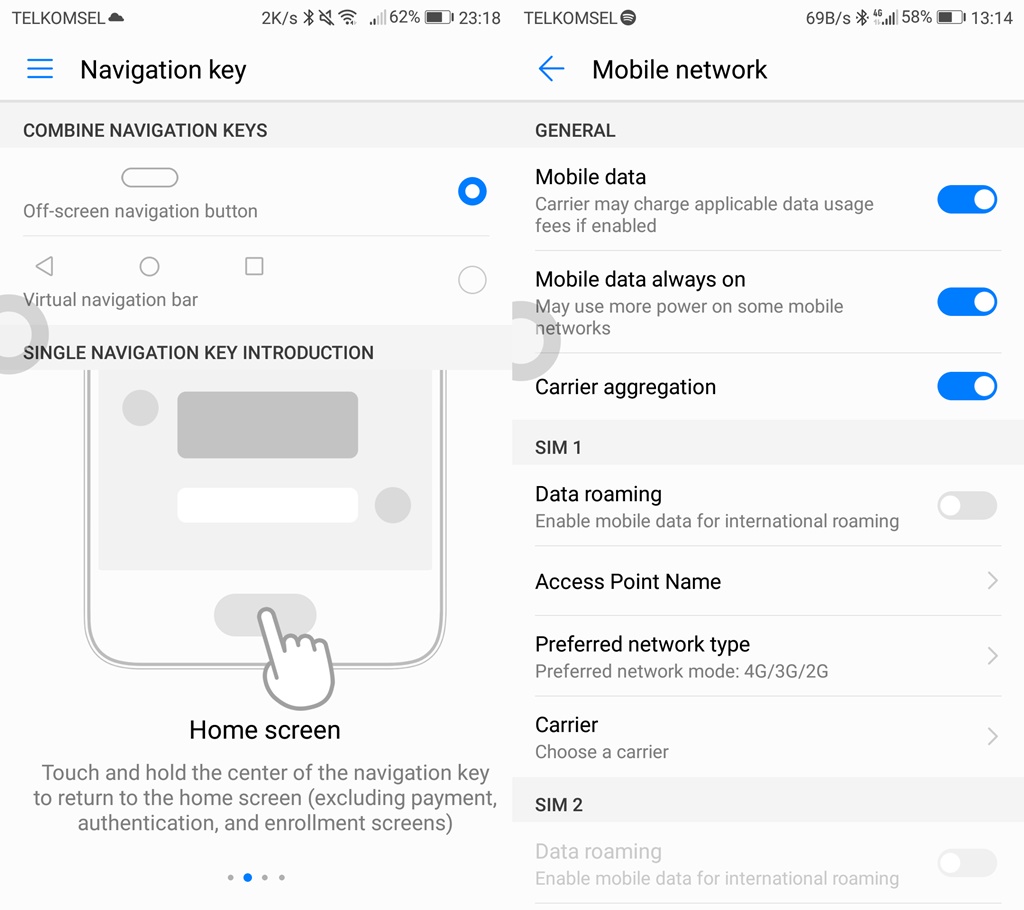 TELKOMSEL 2K/s 62% 23:18

Navigation key

COMBINE NAVIGATION KEYS

Off-screen navigation button

Virtual navigation bar

SINGLE NAVIGATION KEY INTRODUCTION

Home screen

Touch and hold the center of the navigation key to return to the home screen (excluding payment, authentication, and enrollment screens)

TELKOMSEL 69B/s 4G 58% 13:14

Mobile network

GENERAL

Mobile data
Carrier may charge applicable data usage fees if enabled

Mobile data always on
May use more power on some mobile networks

Carrier aggregation

SIM 1

Data roaming
Enable mobile data for international roaming

Access Point Name

Preferred network type
Preferred network mode: 4G/3G/2G

Carrier
Choose a carrier

SIM 2

Data roaming
Enable mobile data for international roaming