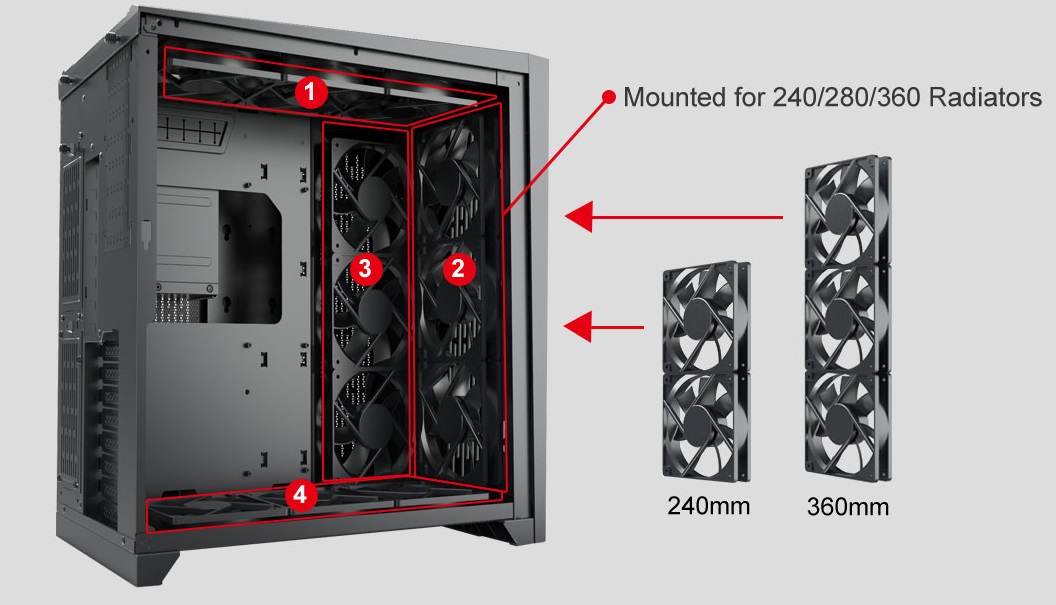 1
Mounted for 240/280/360 Radiators
3
2
4
240mm
360mm