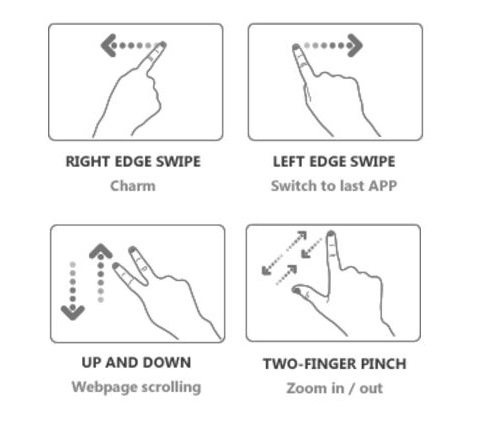 RIGHT EDGE SWIPE
Charm

LEFT EDGE SWIPE
Switch to last APP

UP AND DOWN
Webpage scrolling

TWO-FINGER PINCH
Zoom in / out