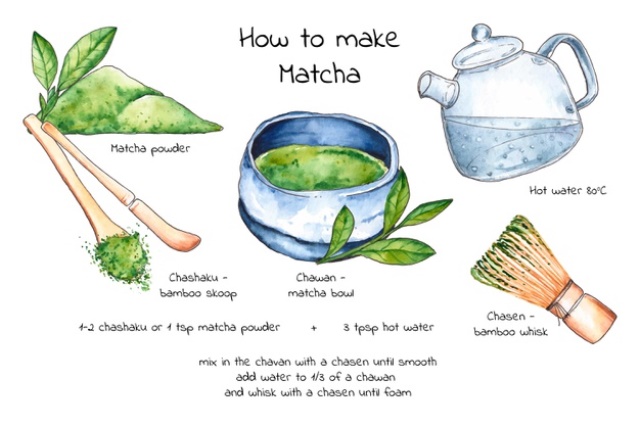 How to make Matcha

Matcha powder

Hot water 80°C

Chashaku - bamboo skoop

Chawan - matcha bowl

Chasen - bamboo whisk

1-2 chashaku or 1 tsp matcha powder + 3 tpsp hot water

mix in the chavan with a chasen until smooth
add water to 1/3 of a chawan
and whisk with a chasen until foam